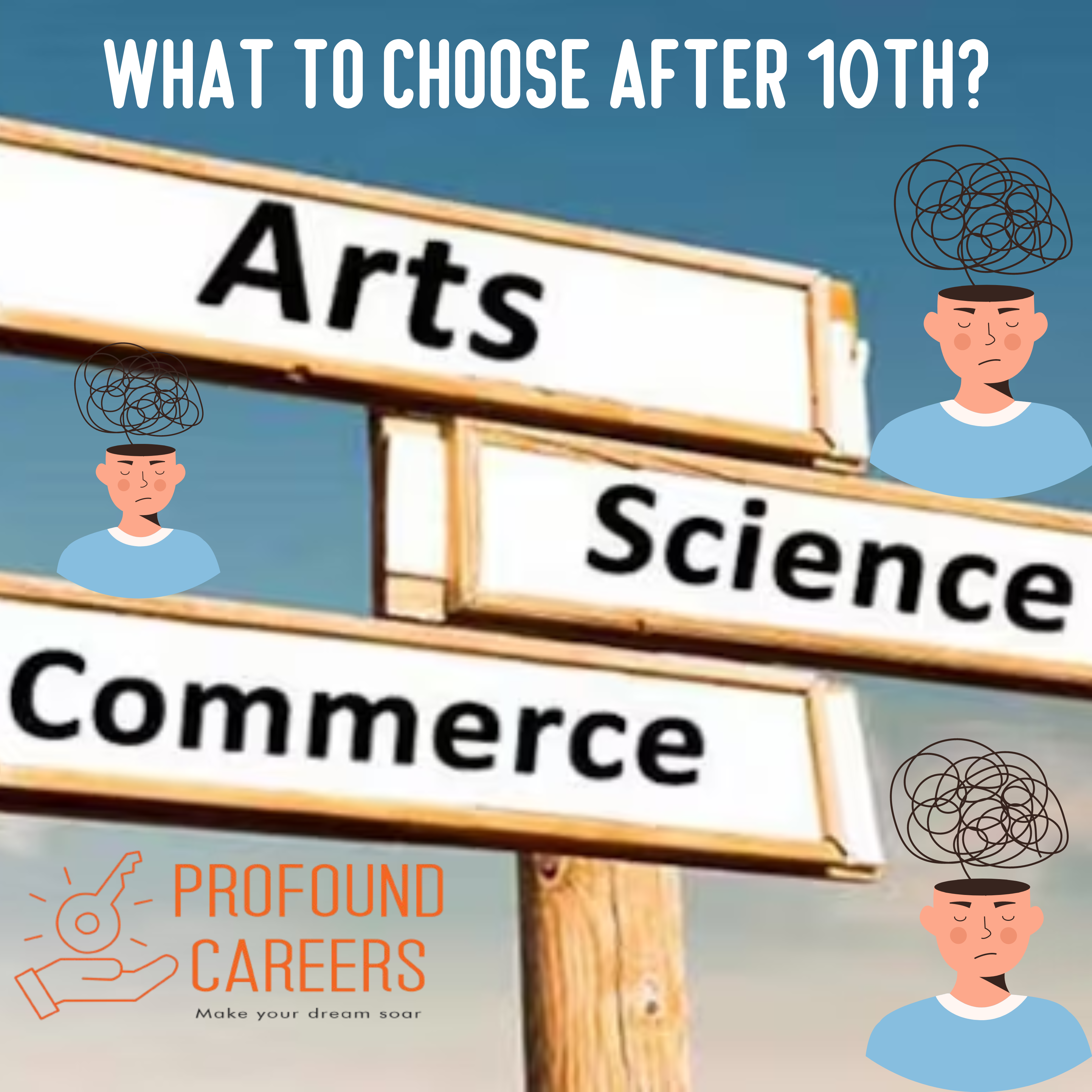 WHAT TO CHOOSE AFTER 10TH?

Arts

Science

Commerce

PROFOUND CAREERS
Make your dream soar